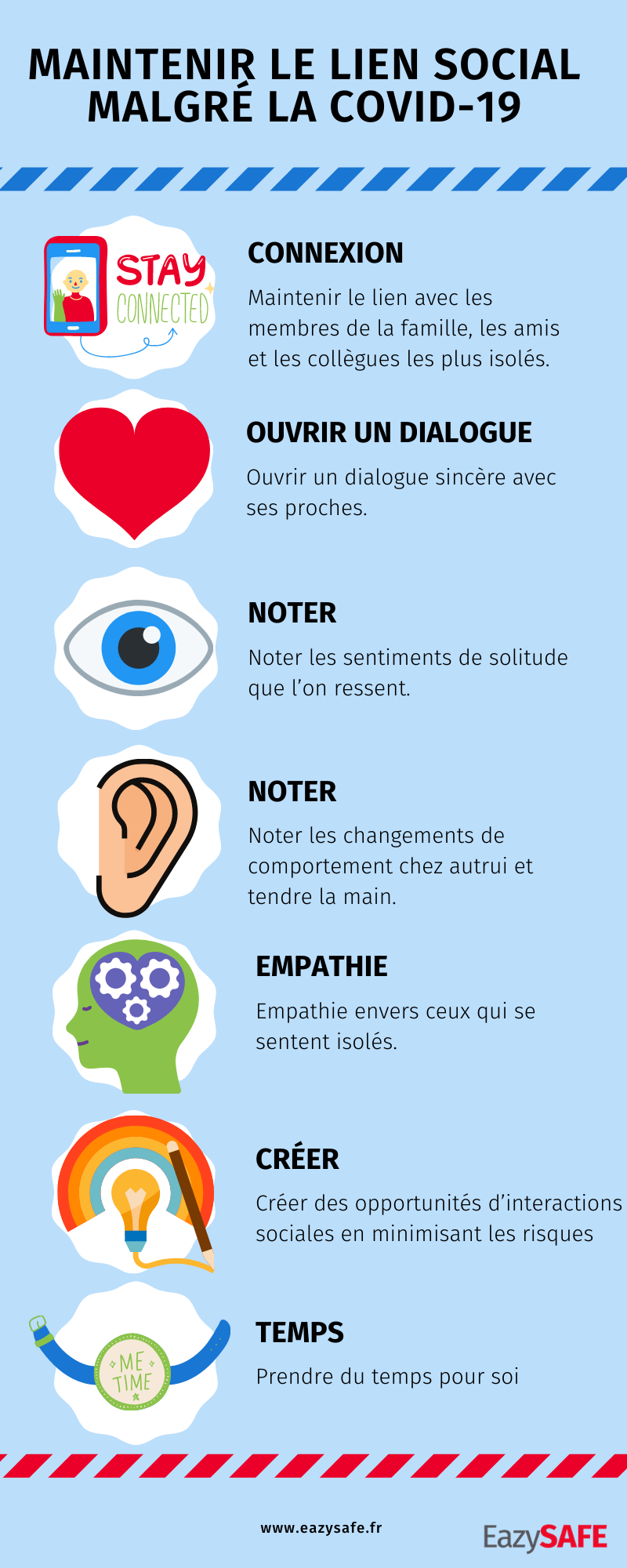 MAINTENIR LE LIEN SOCIAL MALGRÉ LA COVID-19

STAY CONNECTED

CONNEXION

Maintenir le lien avec les membres de la famille, les amis et les collègues les plus isolés.

OUVRIR UN DIALOGUE

Ouvrir un dialogue sincère avec ses proches.

NOTER

Noter les sentiments de solitude que l'on ressent.

NOTER

Noter les changements de comportement chez autrui et tendre la main.

EMPATHIE

Empathie envers ceux qui se sentent isolés.

CRÉER

Créer des opportunités d'interactions sociales en minimisant les risques

ME TIME

TEMPS

Prendre du temps pour soi

www.eazysafe.fr

EazySAFE